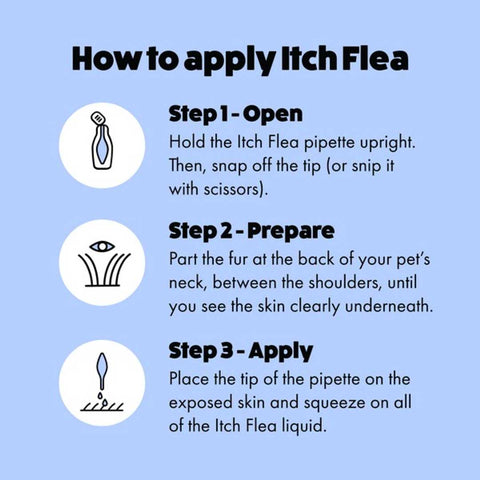 How to apply Itch Flea

Step 1 - Open
Hold the Itch Flea pipette upright. Then, snap off the tip (or snip it with scissors).

Step 2 - Prepare
Part the fur at the back of your pet's neck, between the shoulders, until you see the skin clearly underneath.

Step 3 - Apply
Place the tip of the pipette on the exposed skin and squeeze on all of the Itch Flea liquid.